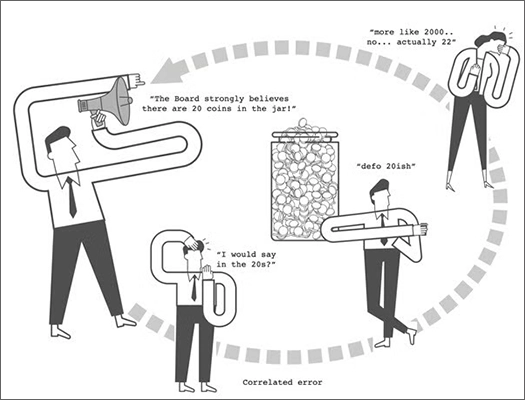 "more like 2000.. no... actually 22"

"The Board strongly believes there are 20 coins in the jar!"

"defo 20ish"

"I would say in the 20s?"

Correlated error